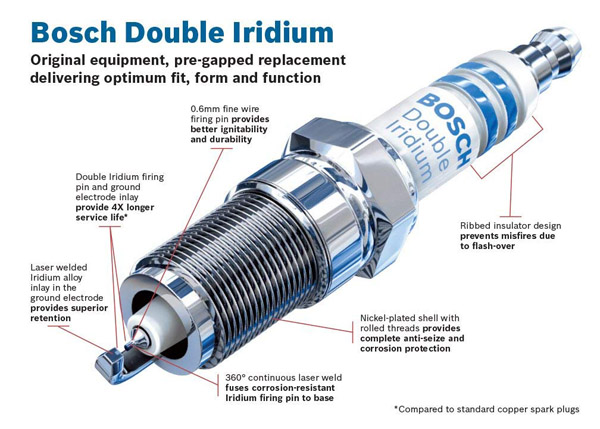 Bosch Double Iridium

Original equipment, pre-gapped replacement delivering optimum fit, form and function

0.6mm fine wire firing pin provides better ignitability and durability

BOSCH Double Iridium

Double Iridium firing pin and ground electrode inlay provide 4X longer service life*

Ribbed insulator design prevents misfires due to flash-over

Laser welded Iridium alloy inlay in the ground electrode provides superior retention

Nickel-plated shell with rolled threads provides complete anti-seize and corrosion protection

360° continuous laser weld fuses corrosion-resistant Iridium firing pin to base

*Compared to standard copper spark plugs